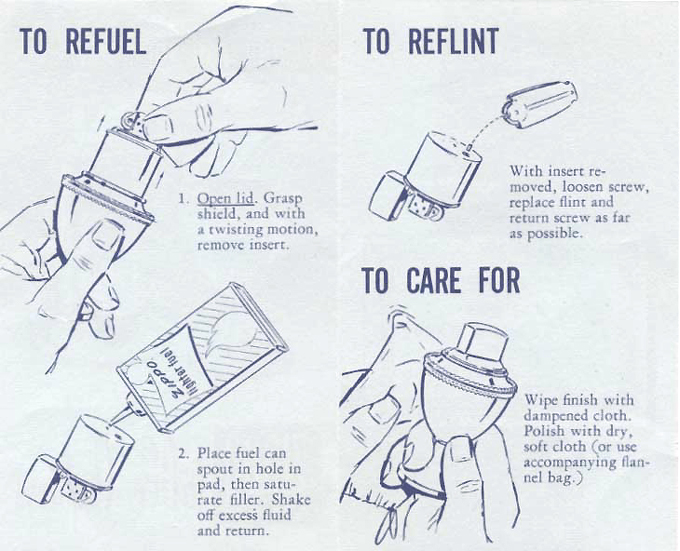 TO REFUEL

1. Open lid. Grasp shield, and with a twisting motion, remove insert.

Zippo lighter fuel

2. Place fuel can spout in hole in pad, then saturate filler. Shake off excess fluid and return.

TO REFLINT

With insert removed, loosen screw, replace flint and return screw as far as possible.

TO CARE FOR

Wipe finish with dampened cloth. Polish with dry, soft cloth (or use accompanying flannel bag.)