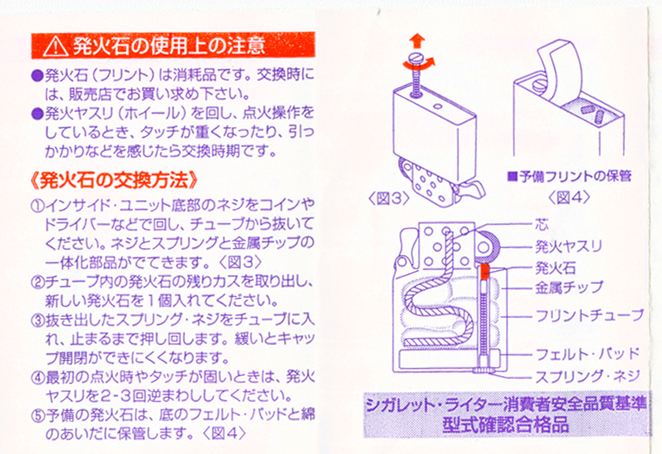 ⚠ 発火石の使用上の注意

●発火石（フリント）は消耗品です。交換時には、販売店でお買い求め下さい。

●発火ヤスリ（ホイール）を回し、点火操作をしているとき、タッチが重くなったり、引っかかりなどを感じたら交換時期です。

《発火石の交換方法》

①インサイド・ユニット底部のネジをコインやドライバーなどで回し、チューブから抜いてください。ネジとスプリングと金属チップの一体化部品がでてきます。〈図3〉

②チューブ内の発火石の残りカスを取り出し、新しい発火石を１個入れてください。

③抜き出したスプリング・ネジをチューブに入れ、止まるまで押し回します。緩いとキャップ開閉ができにくくなります。

④最初の点火時やタッチが固いときは、発火ヤスリを2-3回逆まわししてください。

⑤予備の発火石は、底のフェルト・パッドと綿のあいだに保管します。〈図4〉

〈図3〉

■予備フリントの保管

〈図4〉

芯
発火ヤスリ
発火石
金属チップ
フリントチューブ
フェルト・パッド
スプリング・ネジ

シガレット・ライター消費者安全品質基準
型式確認合格品