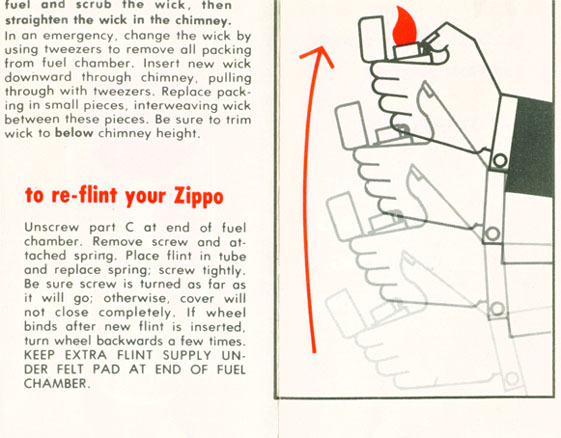 fuel and scrub the wick, then straighten the wick in the chimney. In an emergency, change the wick by using tweezers to remove all packing from fuel chamber. Insert new wick downward through chimney, pulling through with tweezers. Replace packing in small pieces, interweaving wick between these pieces. Be sure to trim wick to below chimney height.

to re-flint your Zippo

Unscrew part C at end of fuel chamber. Remove screw and attached spring. Place flint in tube and replace spring; screw tightly. Be sure screw is turned as far as it will go; otherwise, cover will not close completely. If wheel binds after new flint is inserted, turn wheel backwards a few times. KEEP EXTRA FLINT SUPPLY UNDER FELT PAD AT END OF FUEL CHAMBER.